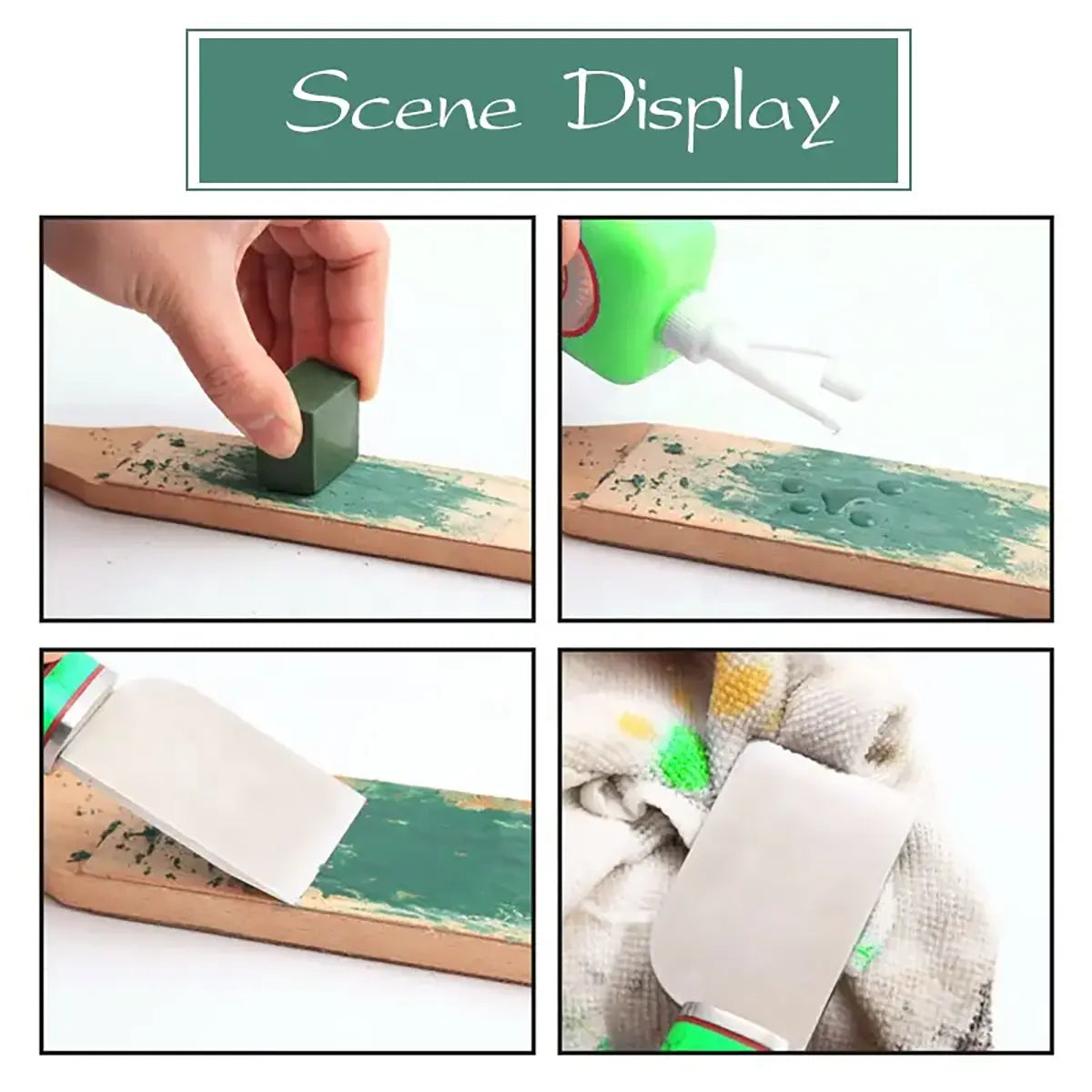 Scene Display