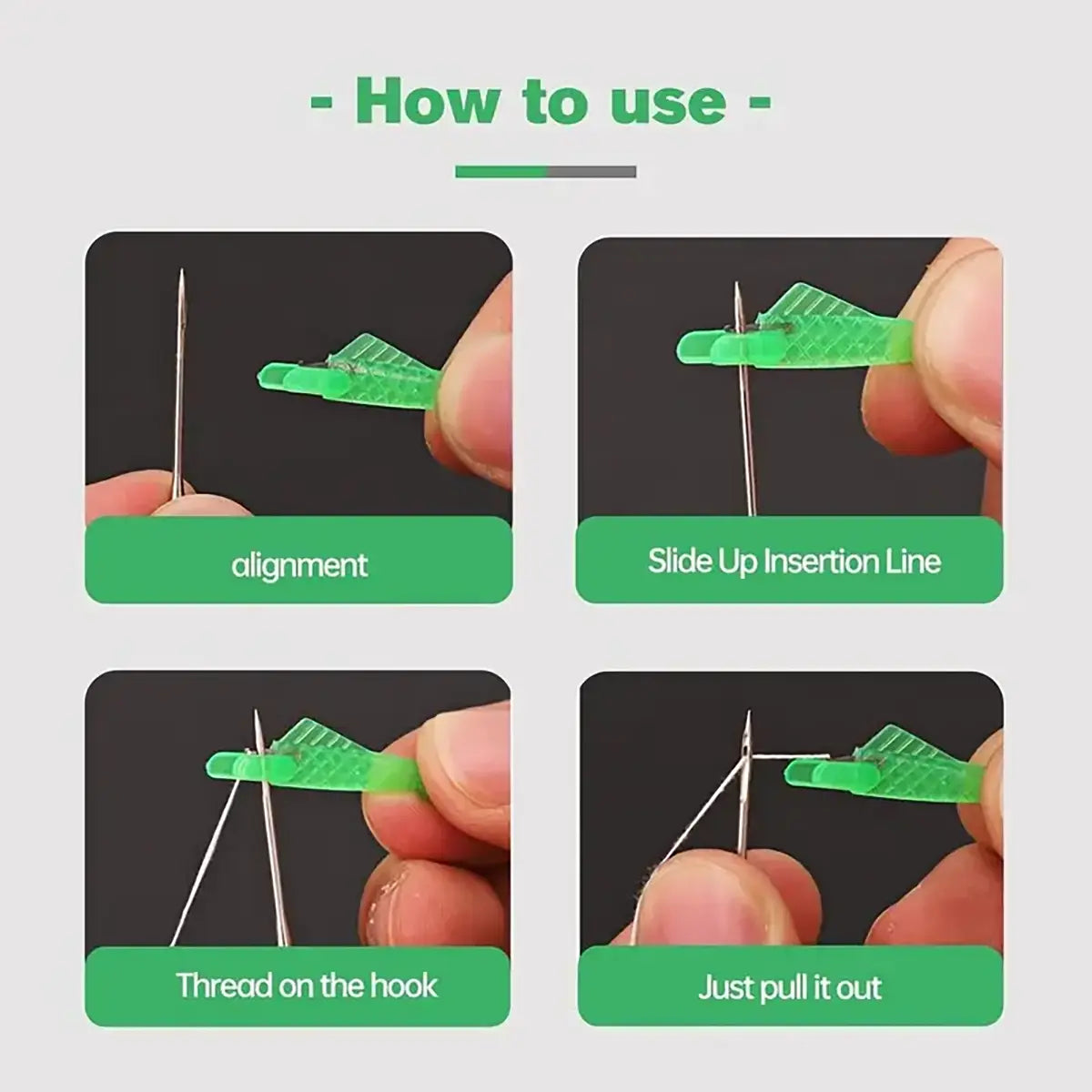 - How to use -

alignment

Slide Up Insertion Line

Thread on the hook

Just pull it out