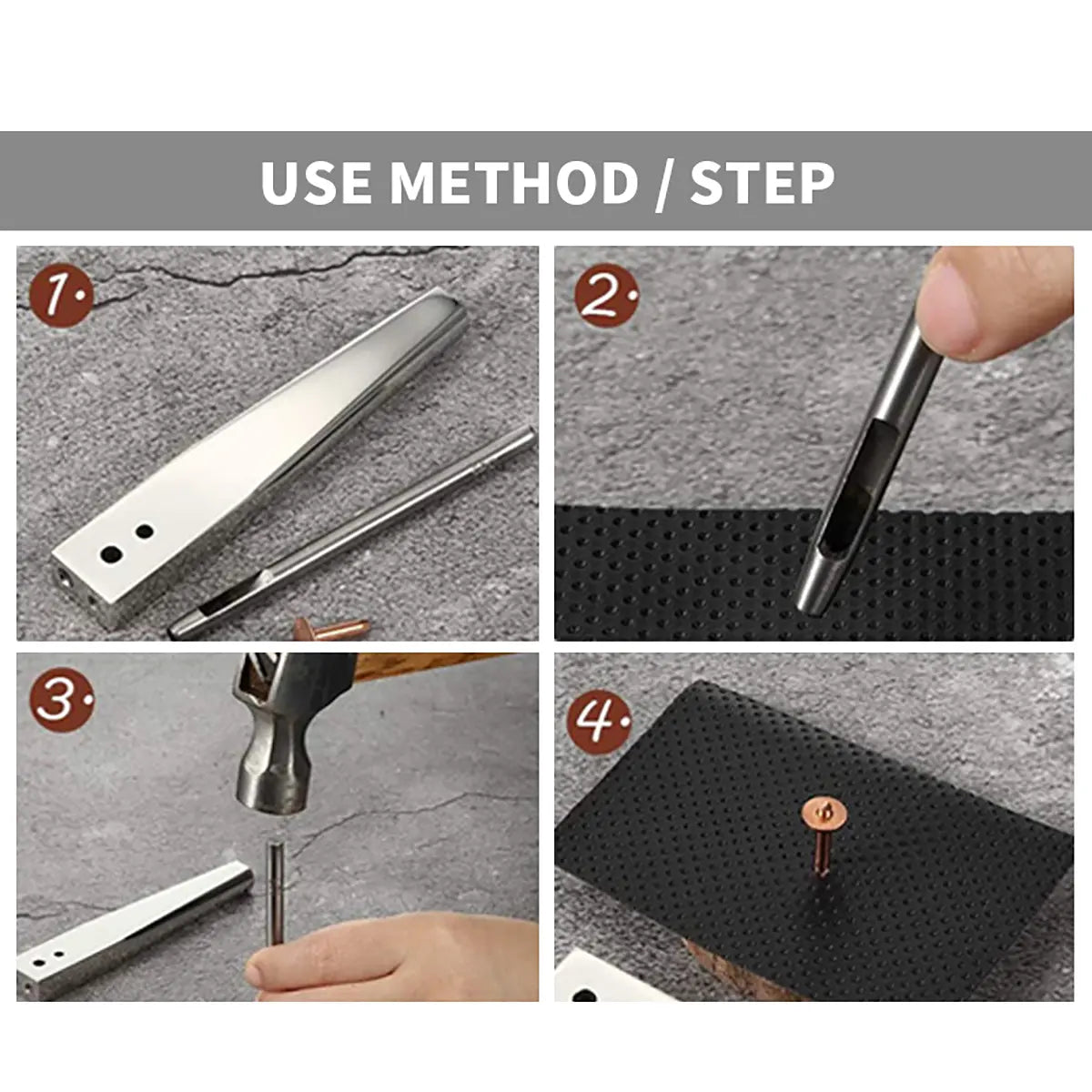 USE METHOD / STEP

1.

2.

3.

4.