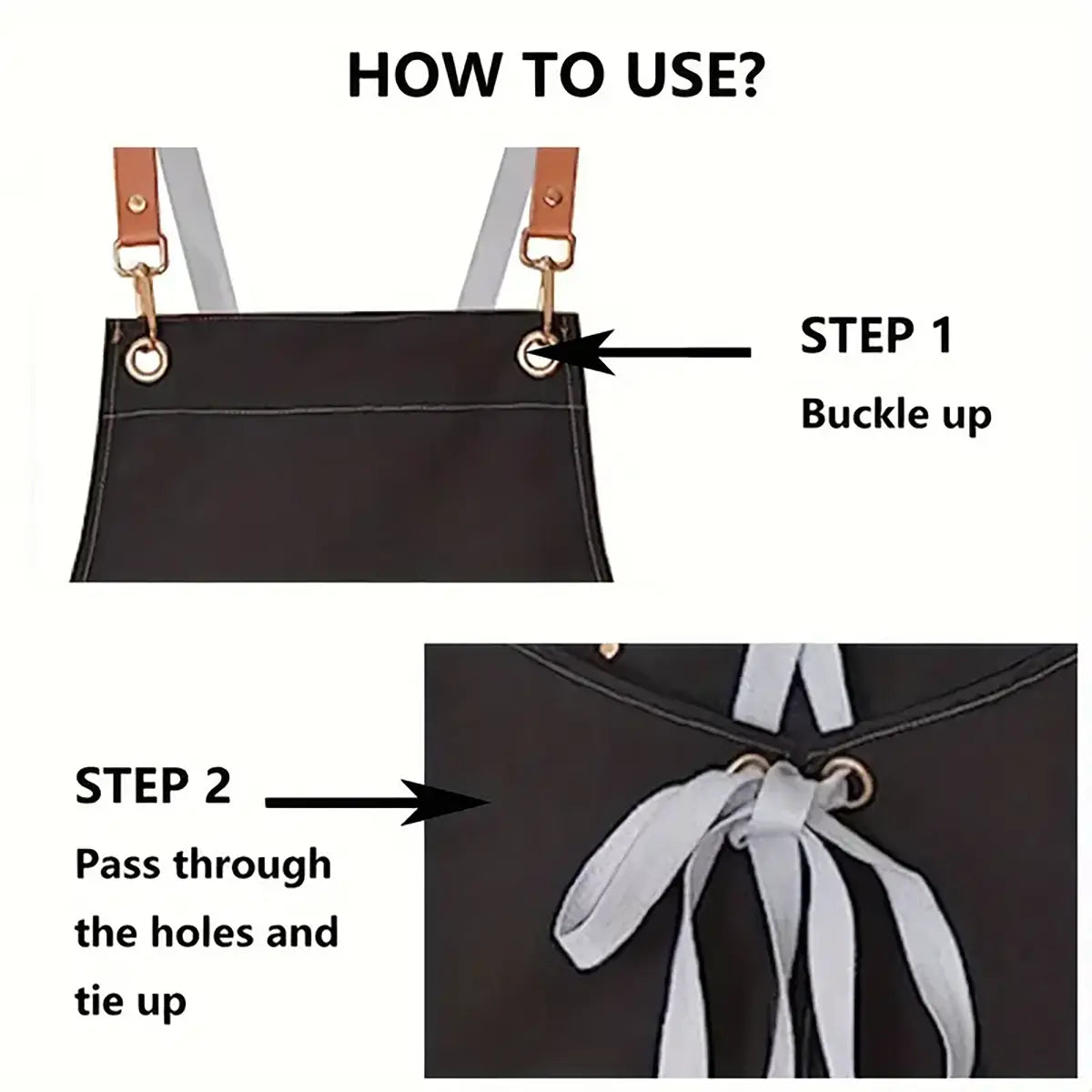 HOW TO USE?

STEP 1

Buckle up

STEP 2

Pass through the holes and tie up