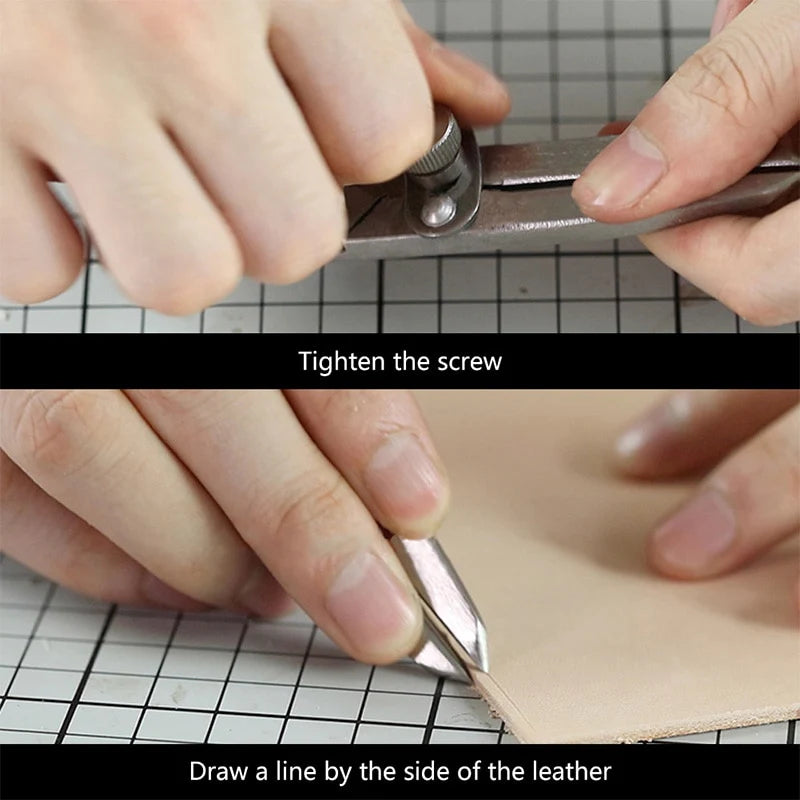 Tighten the screw

Draw a line by the side of the leather